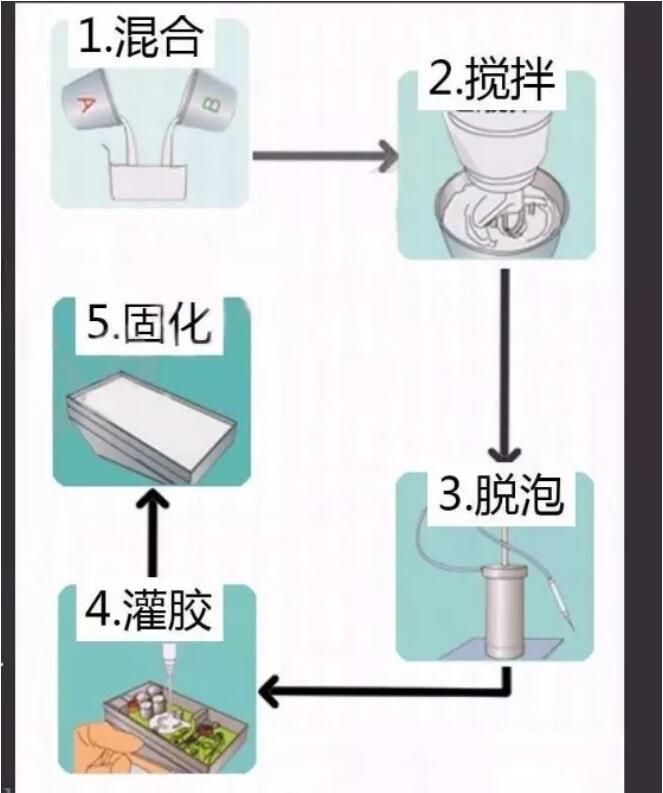 1.混合

A

B

2.搅拌

3.脱泡

4.灌胶

5.固化