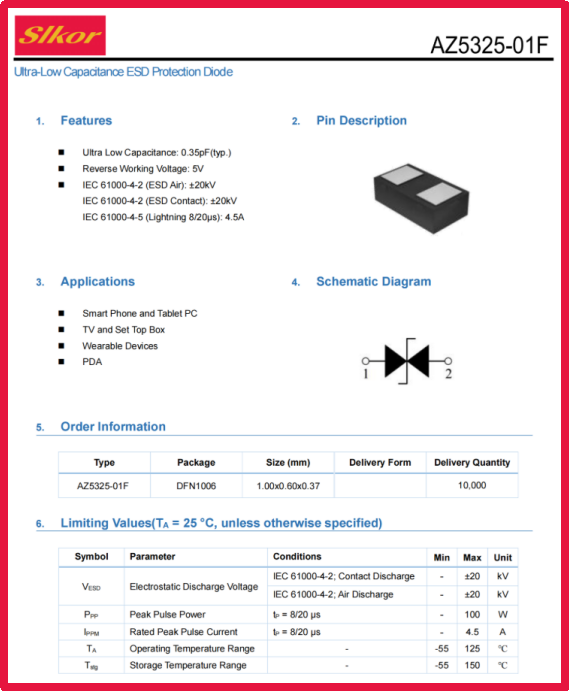 Slkor

AZ5325-01F

Ultra-Low Capacitance ESD Protection Diode

1. Features

■ Ultra Low Capacitance: 0.35pF(typ.)
■ Reverse Working Voltage: 5V
■ IEC 61000-4-2 (ESD Air): ±20kV
IEC 61000-4-2 (ESD Contact): ±20kV
IEC 61000-4-5 (Lightning 8/20μs): 4.5A

2. Pin Description

3. Applications

■ Smart Phone and Tablet PC
■ TV and Set Top Box
■ Wearable Devices
■ PDA

4. Schematic Diagram

1 2

5. Order Information

| Type | Package | Size (mm) | Delivery Form | Delivery Quantity |
|---|---|---|---|---|
| AZ5325-01F | DFN1006 | 1.00x0.60x0.37 | | 10,000 |

6. Limiting Values($T_A$ = 25 °C, unless otherwise specified)

| Symbol | Parameter | Conditions | Min | Max | Unit |
|---|---|---|---|---|---|
| $V_{ESD}$ | Electrostatic Discharge Voltage | IEC 61000-4-2; Contact Discharge | - | ±20 | kV |
| | | IEC 61000-4-2; Air Discharge | - | ±20 | kV |
| $P_{PP}$ | Peak Pulse Power | $t_P$ = 8/20 μs | - | 100 | W |
| $I_{PPM}$ | Rated Peak Pulse Current | $t_P$ = 8/20 μs | - | 4.5 | A |
| $T_A$ | Operating Temperature Range | - | -55 | 125 | ℃ |
| $T_{stg}$ | Storage Temperature Range | - | -55 | 150 | ℃ |